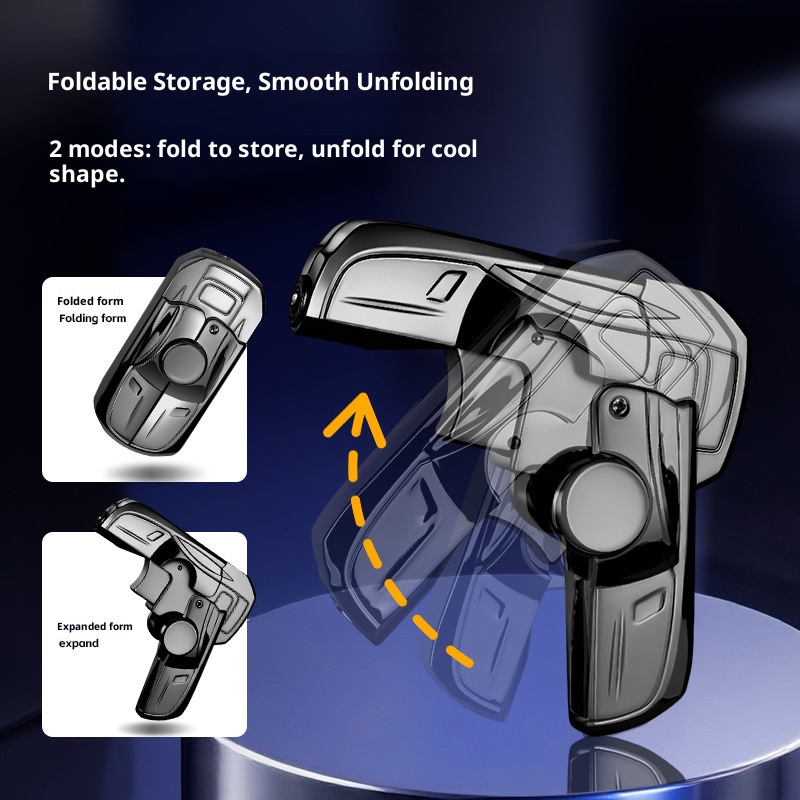 Foldable Storage, Smooth Unfolding

2 modes: fold to store, unfold for cool shape.

Folded form
Folding form

Expanded form
expand